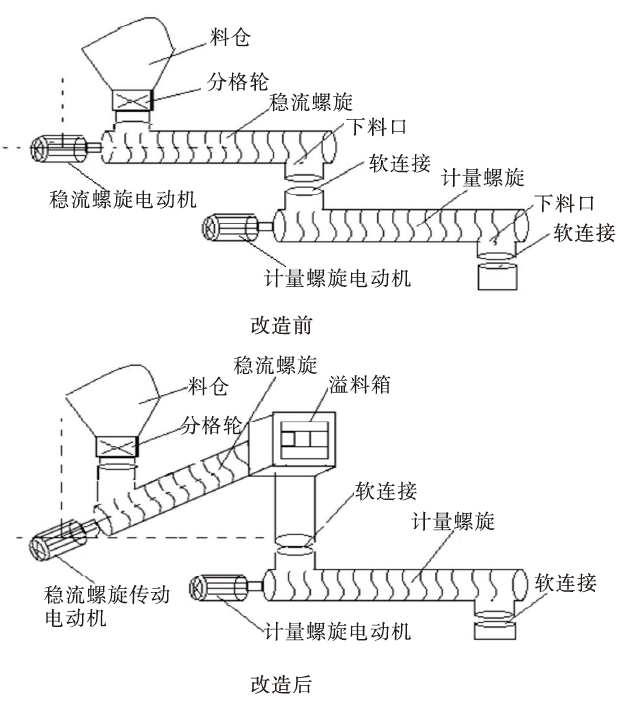 料仓
分格轮
稳流螺旋
下料口
软连接
计量螺旋
下料口
软连接
稳流螺旋电动机
计量螺旋电动机

改造前

稳流螺旋
溢料箱
料仓
分格轮
软连接
计量螺旋
软连接
稳流螺旋传动电动机
计量螺旋电动机

改造后